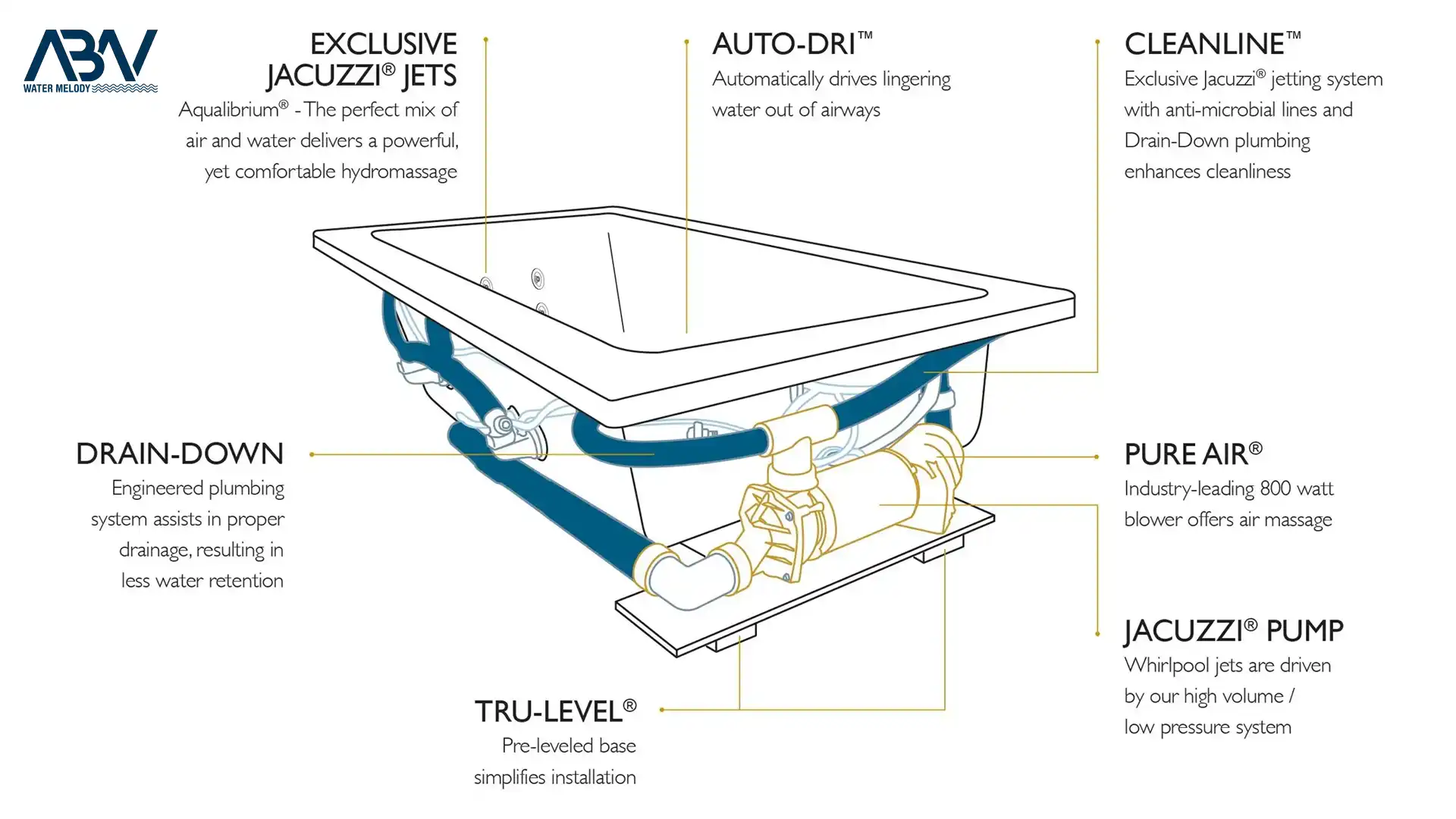 ABV
WATER MELODY

EXCLUSIVE JACUZZI® JETS
Aqualibrium® - The perfect mix of air and water delivers a powerful, yet comfortable hydromassage

AUTO-DRI™
Automatically drives lingering water out of airways

CLEANLINE™
Exclusive Jacuzzi® jetting system with anti-microbial lines and Drain-Down plumbing enhances cleanliness

DRAIN-DOWN
Engineered plumbing system assists in proper drainage, resulting in less water retention

PURE AIR®
Industry-leading 800 watt blower offers air massage

JACUZZI® PUMP
Whirlpool jets are driven by our high volume / low pressure system

TRU-LEVEL®
Pre-leveled base simplifies installation